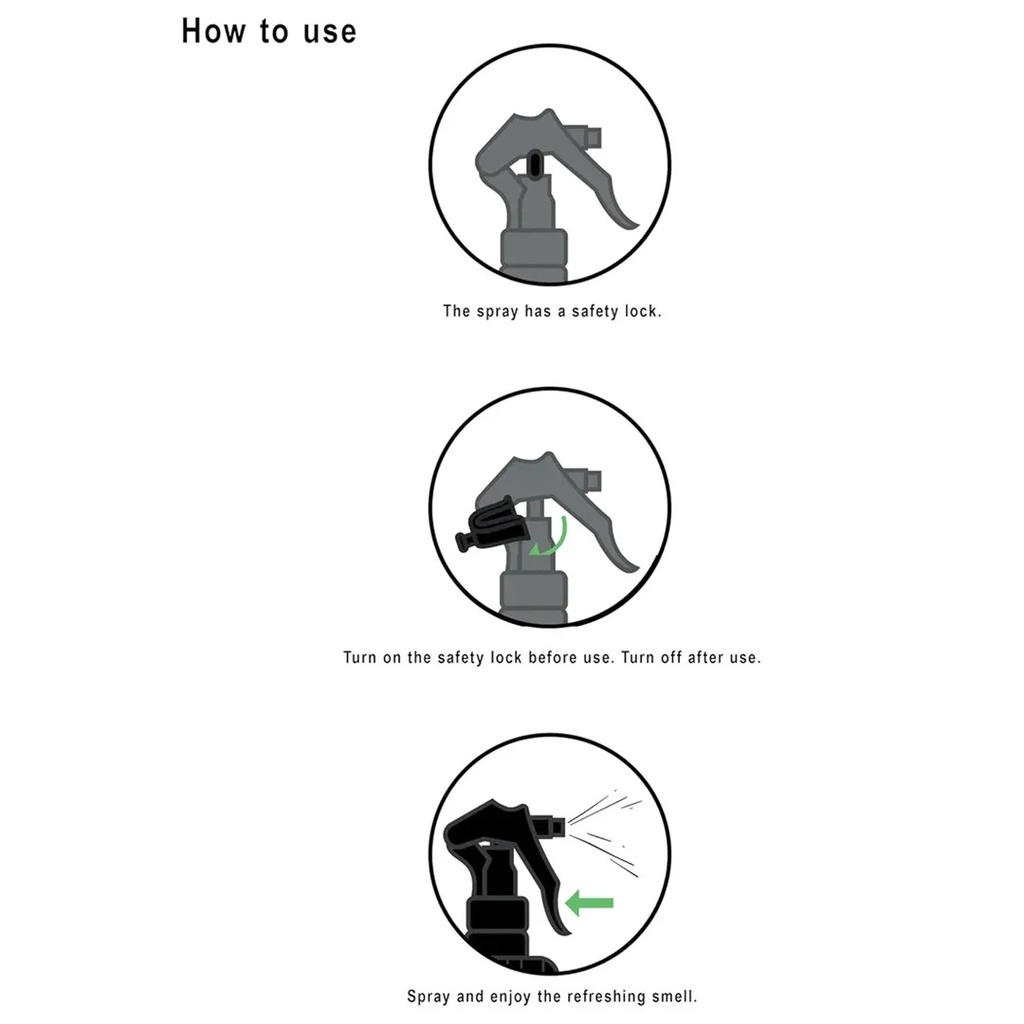 How to use

The spray has a safety lock.

Turn on the safety lock before use. Turn off after use.

Spray and enjoy the refreshing smell.