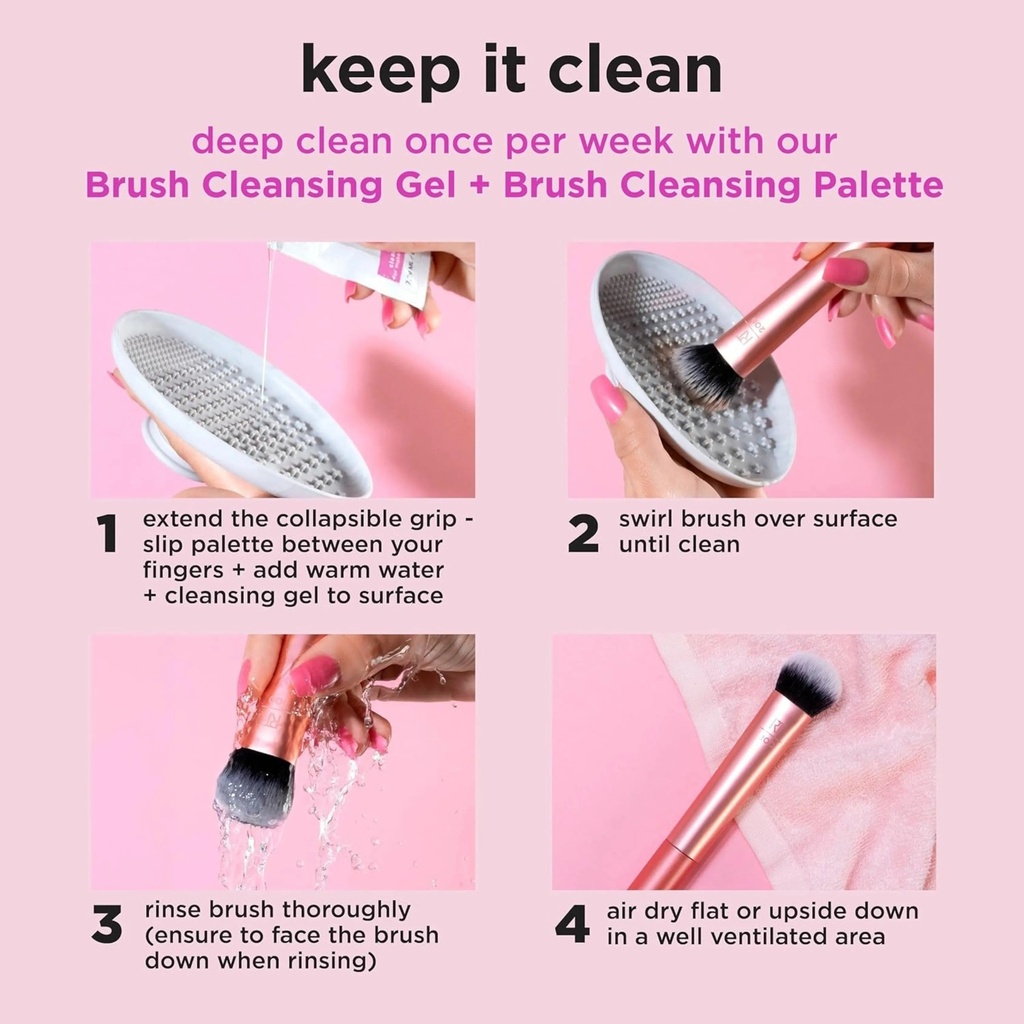 keep it clean

deep clean once per week with our
Brush Cleansing Gel + Brush Cleansing Palette

1 extend the collapsible grip - slip palette between your fingers + add warm water + cleansing gel to surface

2 swirl brush over surface until clean

3 rinse brush thoroughly (ensure to face the brush down when rinsing)

4 air dry flat or upside down in a well ventilated area